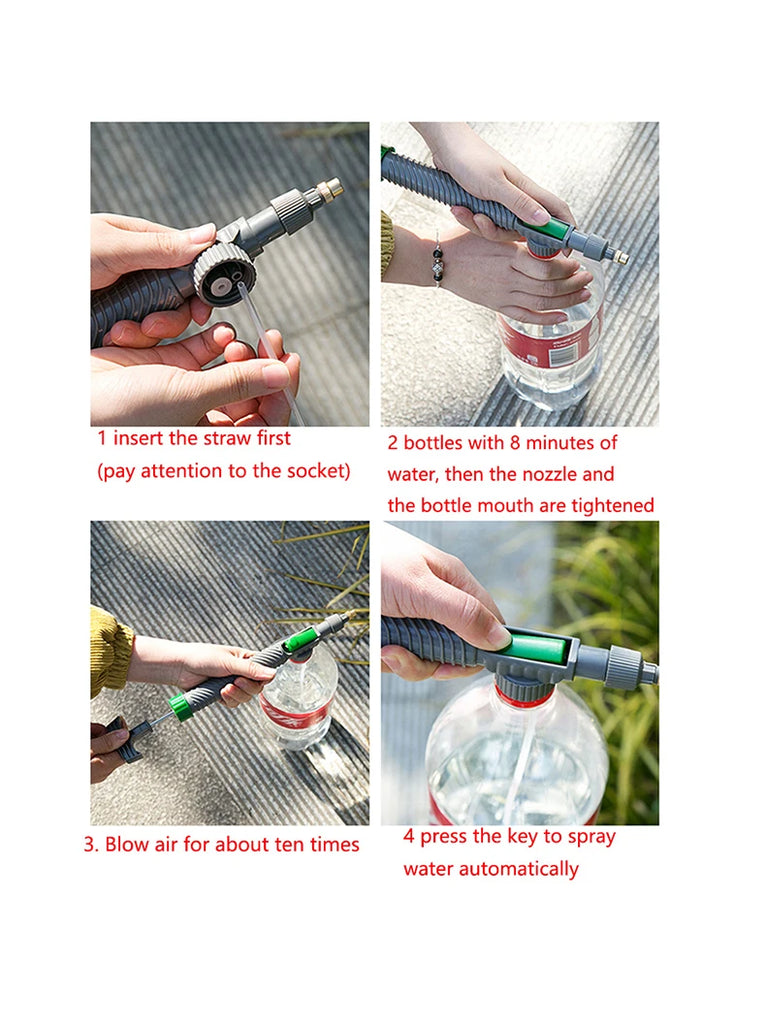 1 insert the straw first
(pay attention to the socket)

2 bottles with 8 minutes of water, then the nozzle and the bottle mouth are tightened

3. Blow air for about ten times

4 press the key to spray water automatically